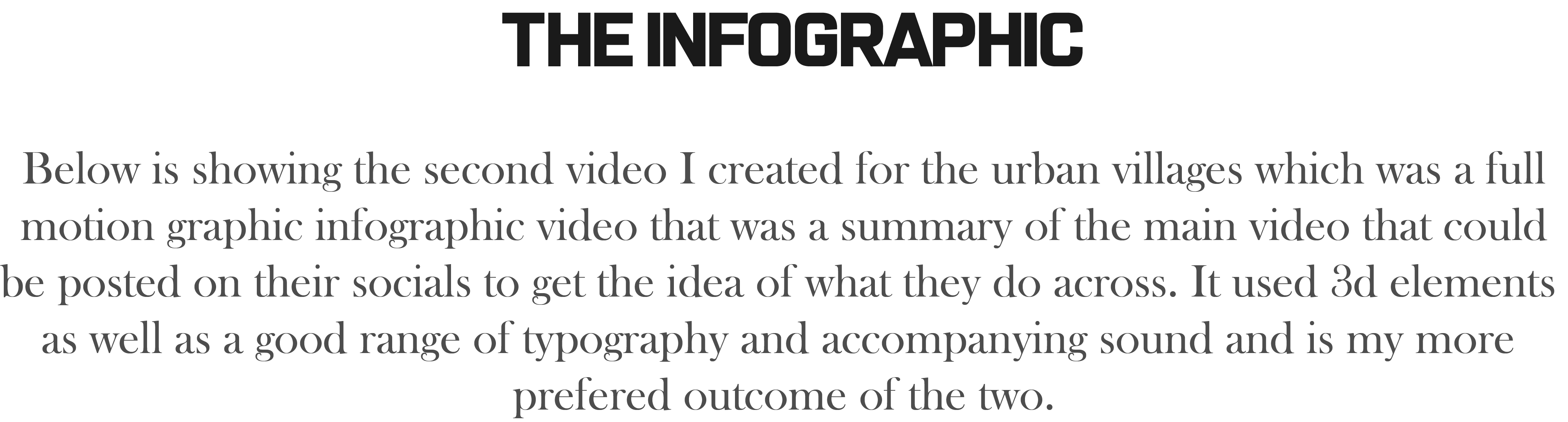 THE INFOGRAPHIC

Below is showing the second video I created for the urban villages which was a full motion graphic infographic video that was a summary of the main video that could be posted on their socials to get the idea of what they do across. It used 3d elements as well as a good range of typography and accompanying sound and is my more prefered outcome of the two.